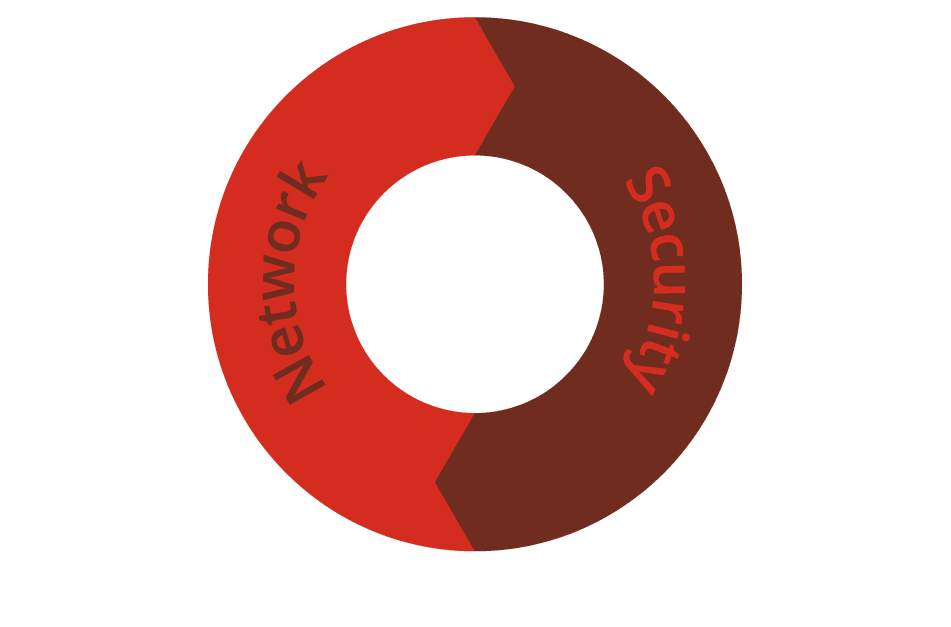 Network

Security